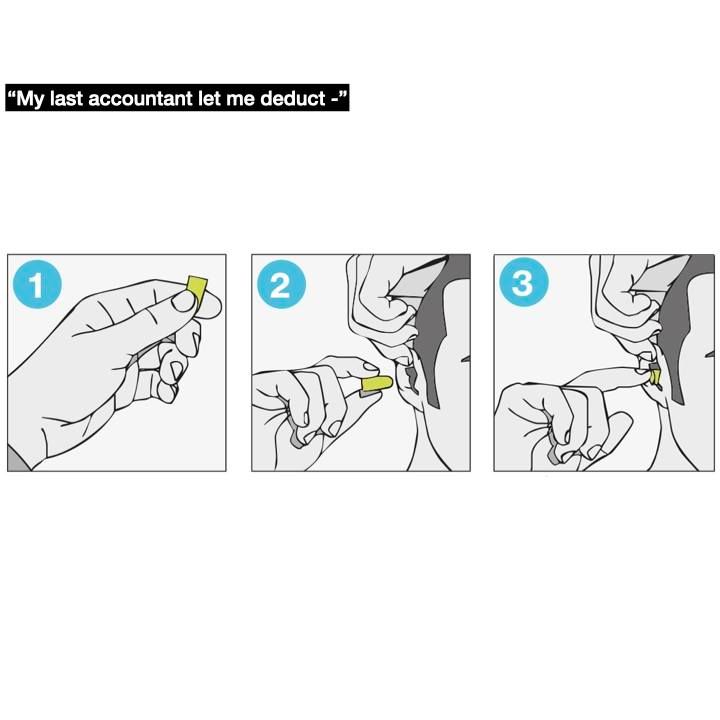 “My last accountant let me deduct -”

1

2

3